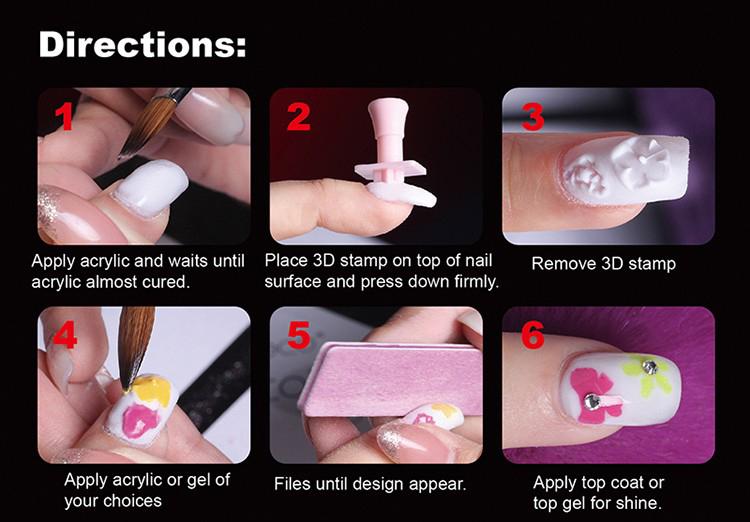 Directions:

1

Apply acrylic and waits until acrylic almost cured.

2

Place 3D stamp on top of nail surface and press down firmly.

3

Remove 3D stamp

4

Apply acrylic or gel of your choices

5

Files until design appear.

6

Apply top coat or top gel for shine.