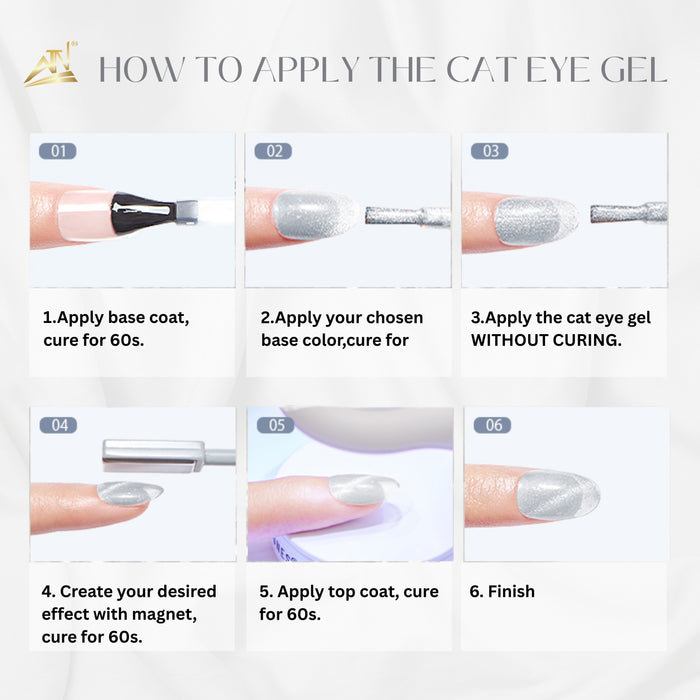 ATN HOW TO APPLY THE CAT EYE GEL

01

1.Apply base coat, cure for 60s.

02

2.Apply your chosen base color,cure for

03

3.Apply the cat eye gel WITHOUT CURING.

04

4. Create your desired effect with magnet, cure for 60s.

05

5. Apply top coat, cure for 60s.

06

6. Finish